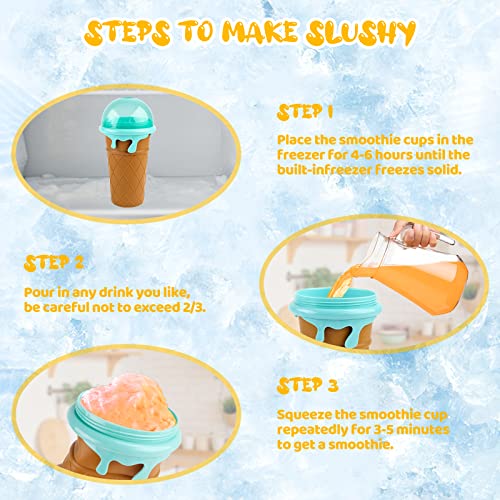 STEPS TO MAKE SLUSHY

STEP 1

Place the smoothie cups in the freezer for 4-6 hours until the built-infreezer freezes solid.

STEP 2

Pour in any drink you like, be careful not to exceed 2/3.

STEP 3

Squeeze the smoothie cup repeatedly for 3-5 minutes to get a smoothie.