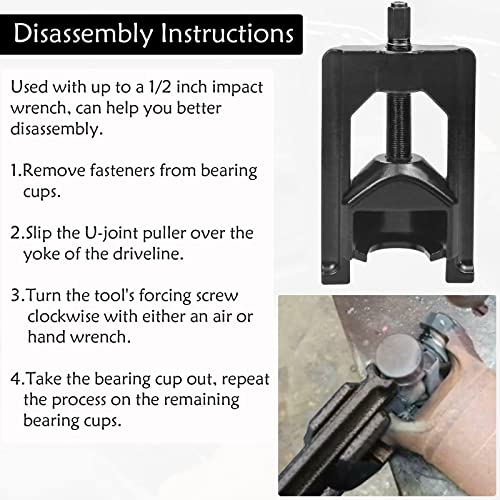 Disassembly Instructions

Used with up to a 1/2 inch impact wrench, can help you better disassembly.

1.Remove fasteners from bearing cups.

2.Slip the U-joint puller over the yoke of the driveline.

3.Turn the tool's forcing screw clockwise with either an air or hand wrench.

4.Take the bearing cup out, repeat the process on the remaining bearing cups.