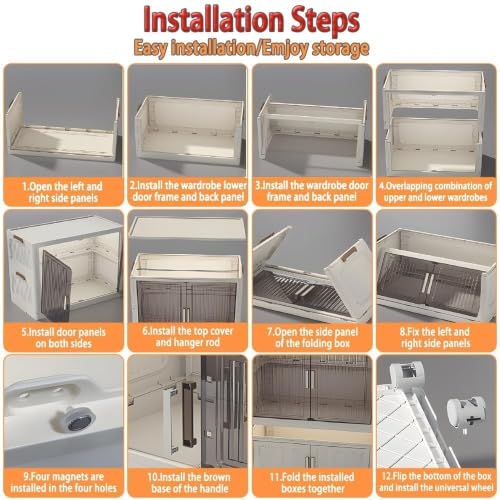 Installation Steps
Easy installation/Emjoy storage

1.Open the left and right side panels

2.Install the wardrobe lower door frame and back panel

3.Install the wardrobe door frame and back panel

4.Overlapping combination of upper and lower wardrobes

5.Install door panels on both sides

6.Install the top cover and hanger rod

7.Open the side panel of the folding box

8.Fix the left and right side panels

9.Four magnets are installed in the four holes

10.Install the brown base of the handle

11.Fold the installed boxes together

12.Flip the bottom of the box and install the universal wheel