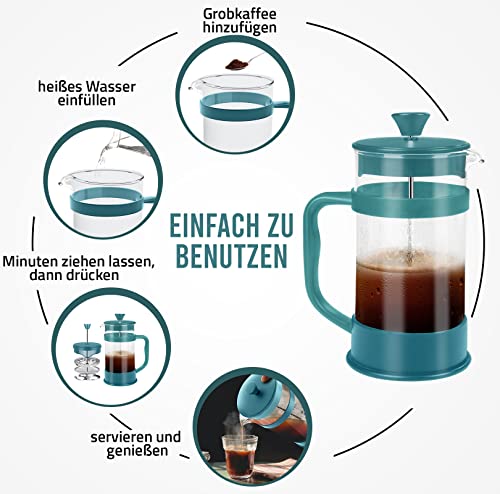 Grobkaffee hinzufügen

heißes Wasser einfüllen

EINFACH ZU BENUTZEN

Minuten ziehen lassen, dann drücken

servieren und genießen