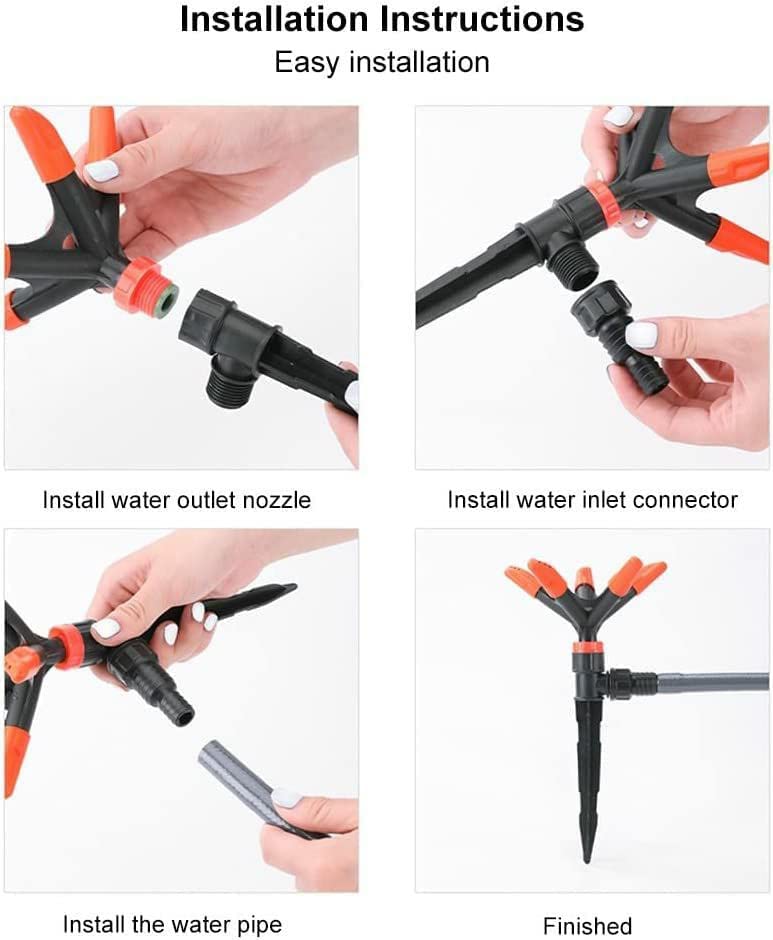 Installation Instructions
Easy installation

Install water outlet nozzle

Install water inlet connector

Install the water pipe

Finished