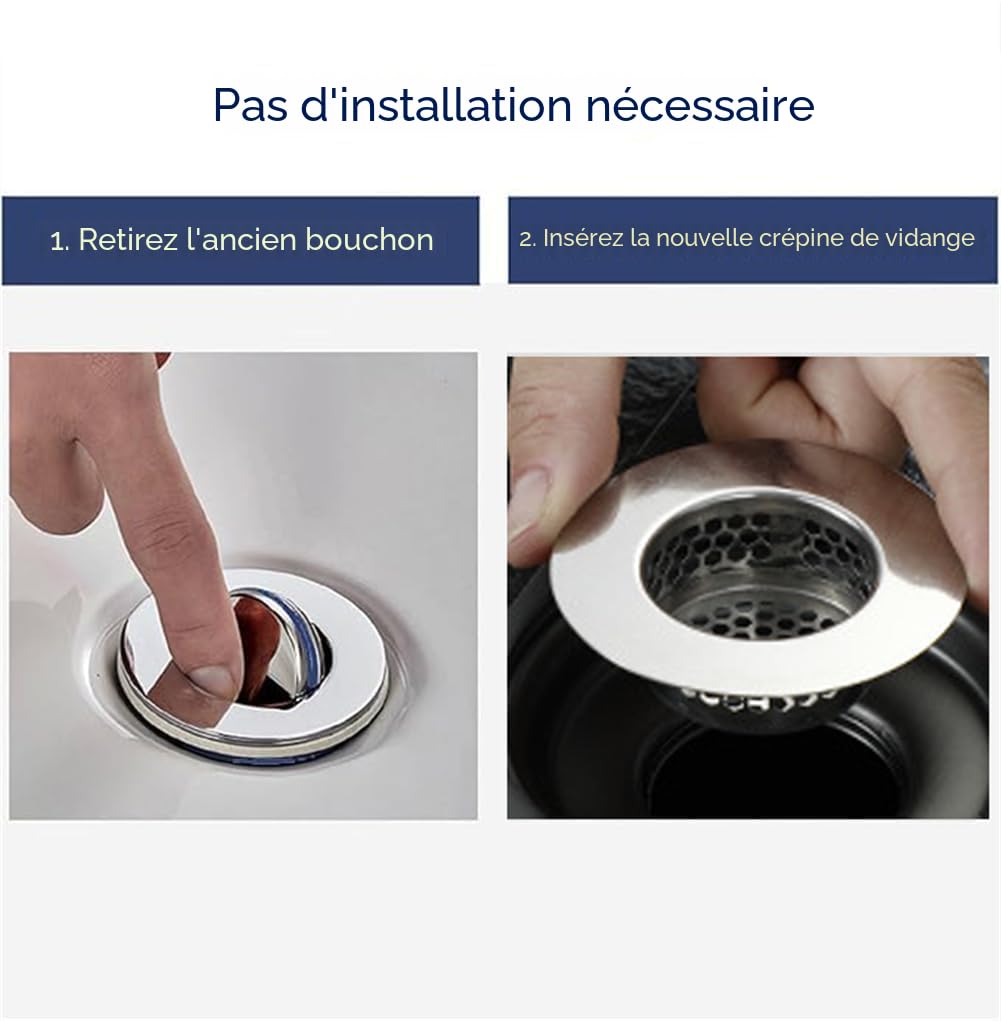 Pas d'installation nécessaire

1. Retirez l'ancien bouchon

2. Insérez la nouvelle crépine de vidange