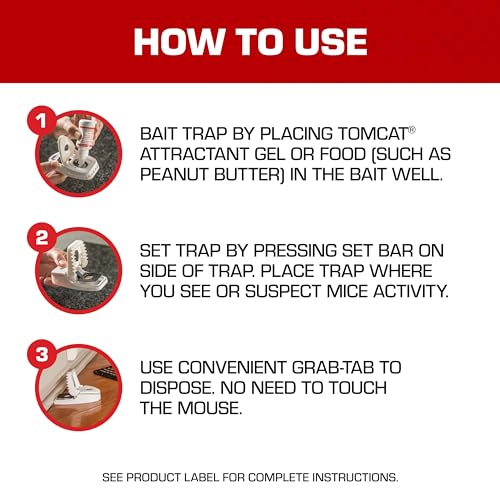 HOW TO USE

1

BAIT TRAP BY PLACING TOMCAT® ATTRACTANT GEL OR FOOD (SUCH AS PEANUT BUTTER) IN THE BAIT WELL.

2

SET TRAP BY PRESSING SET BAR ON SIDE OF TRAP. PLACE TRAP WHERE YOU SEE OR SUSPECT MICE ACTIVITY.

3

USE CONVENIENT GRAB-TAB TO DISPOSE. NO NEED TO TOUCH THE MOUSE.

SEE PRODUCT LABEL FOR COMPLETE INSTRUCTIONS.