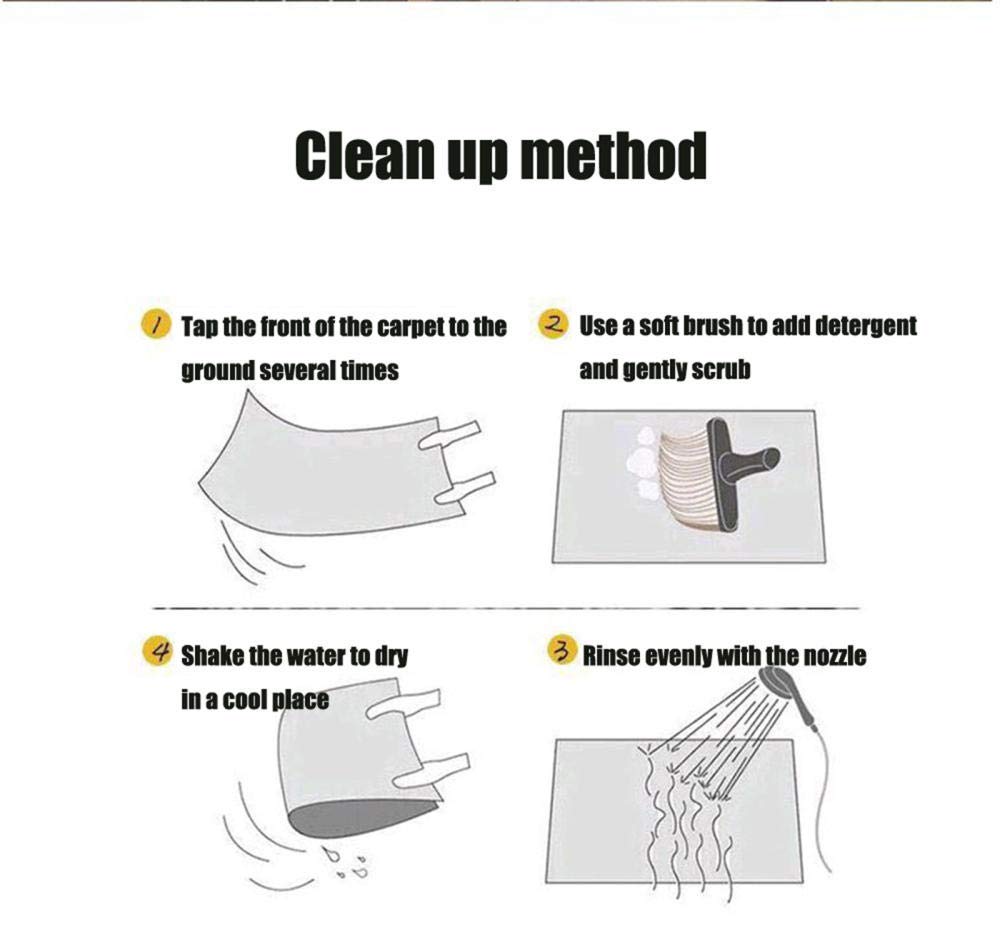 Clean up method

1 Tap the front of the carpet to the ground several times

2 Use a soft brush to add detergent and gently scrub

4 Shake the water to dry in a cool place

3 Rinse evenly with the nozzle