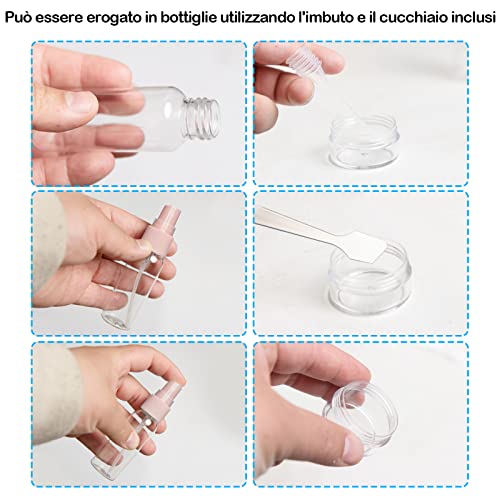 Può essere erogato in bottiglie utilizzando l'imbuto e il cucchiaio inclusi