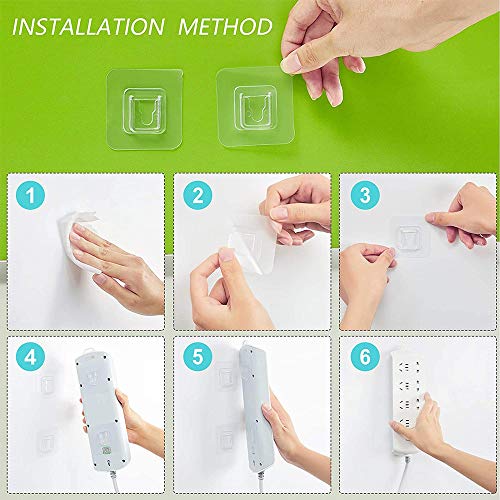 INSTALLATION METHOD

1

2

3

4

5

6