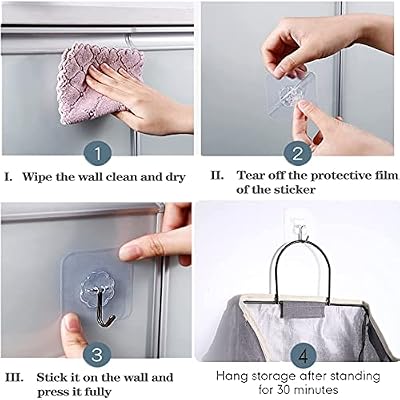 1

I. Wipe the wall clean and dry

2

II. Tear off the protective film of the sticker

3

III. Stick it on the wall and press it fully

4

Hang storage after standing for 30 minutes