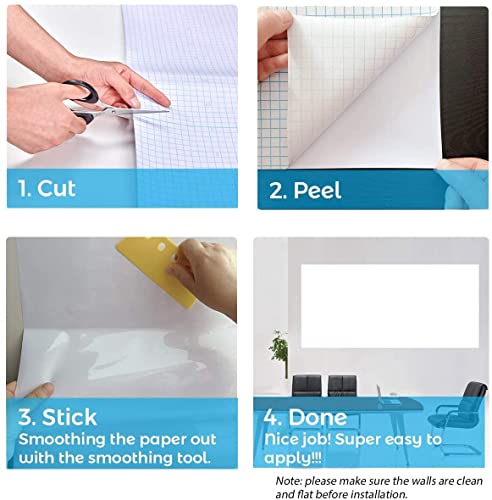 1. Cut

2. Peel

3. Stick
Smoothing the paper out with the smoothing tool.

4. Done
Nice job! Super easy to apply!!!

Note: please make sure the walls are clean and flat before installation.