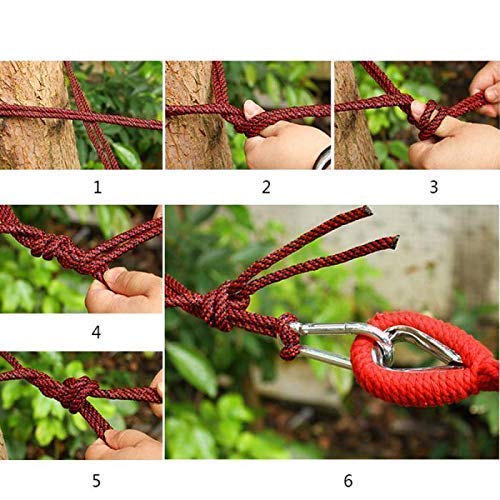 1

2

3

4

5

6