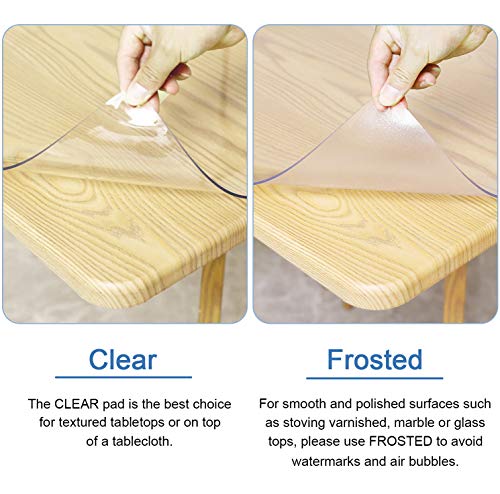 Clear

The CLEAR pad is the best choice for textured tabletops or on top of a tablecloth.

Frosted

For smooth and polished surfaces such as stoving varnished, marble or glass tops, please use FROSTED to avoid watermarks and air bubbles.