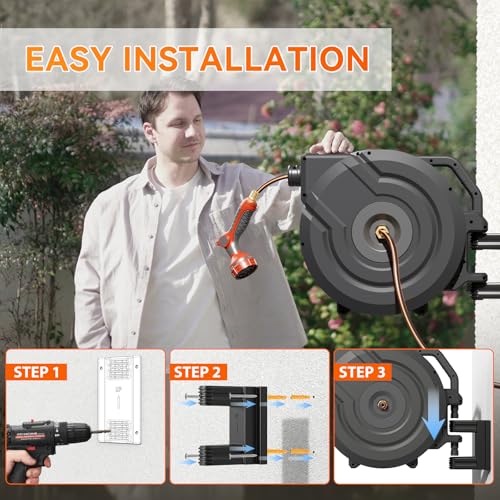 EASY INSTALLATION

STEP 1

STEP 2

STEP 3