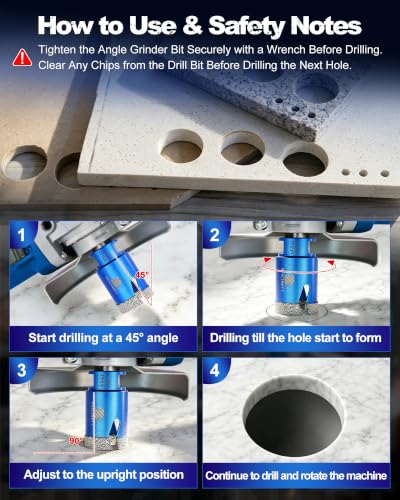 How to Use & Safety Notes

Tighten the Angle Grinder Bit Securely with a Wrench Before Drilling.
Clear Any Chips from the Drill Bit Before Drilling the Next Hole.

1
45°
Start drilling at a 45° angle

2
Drilling till the hole start to form

3
90°
Adjust to the upright position

4
Continue to drill and rotate the machine