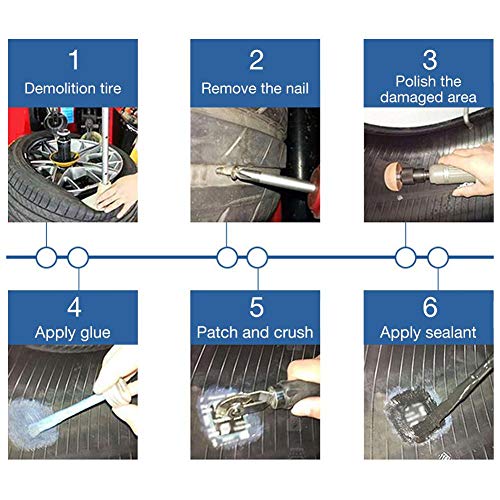 1
Demolition tire

2
Remove the nail

3
Polish the damaged area

4
Apply glue

5
Patch and crush

6
Apply sealant