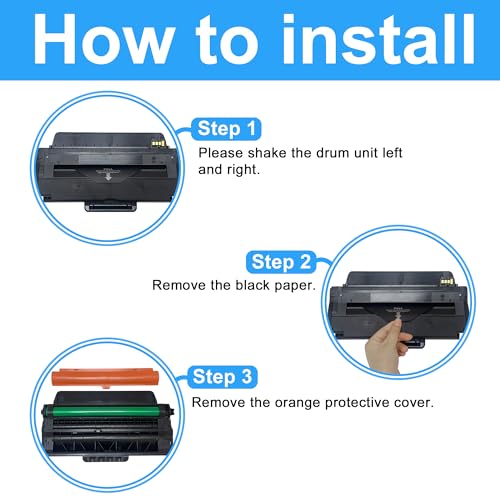 How to install

Step 1
Please shake the drum unit left and right.

Step 2
Remove the black paper.

Step 3
Remove the orange protective cover.