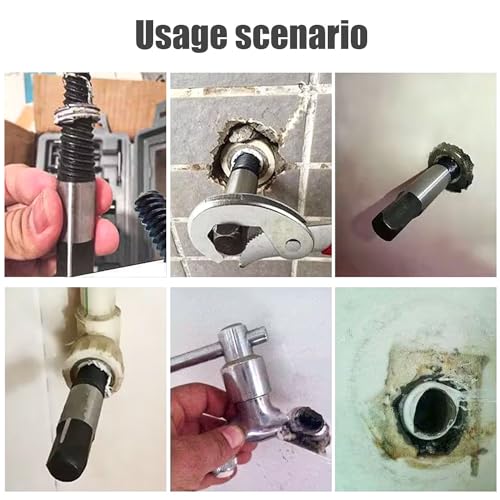 Usage scenario