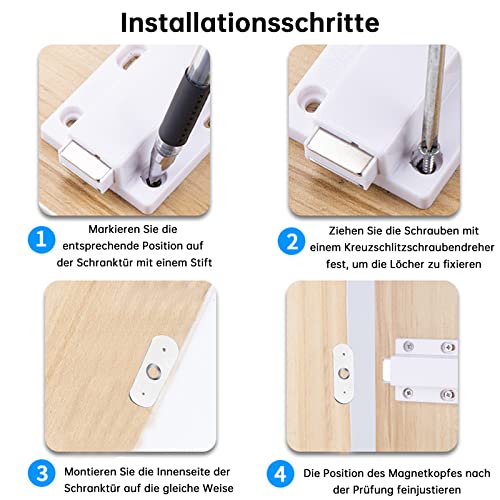 Installationsschritte

1 Markieren Sie die entsprechende Position auf der Schranktür mit einem Stift

2 Ziehen Sie die Schrauben mit einem Kreuzschlitzschraubendreher fest, um die Löcher zu fixieren

3 Montieren Sie die Innenseite der Schranktür auf die gleiche Weise

4 Die Position des Magnetkopfes nach der Prüfung feinjustieren