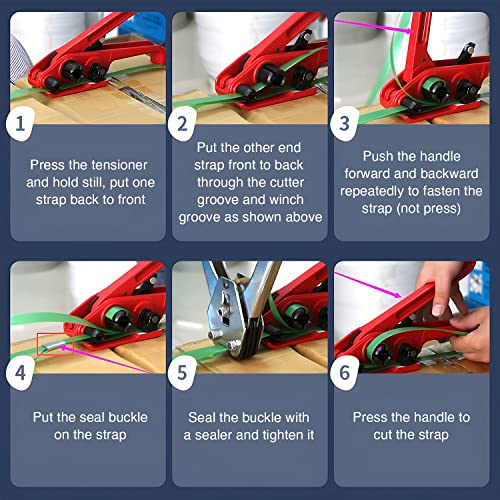 1

Press the tensioner and hold still, put one strap back to front

2

Put the other end strap front to back through the cutter groove and winch groove as shown above

3

Push the handle forward and backward repeatedly to fasten the strap (not press)

4

Put the seal buckle on the strap

5

Seal the buckle with a sealer and tighten it

6

Press the handle to cut the strap