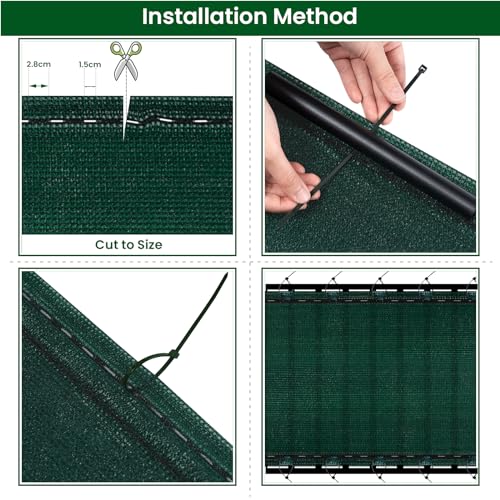 Installation Method

2.8cm

1.5cm

Cut to Size