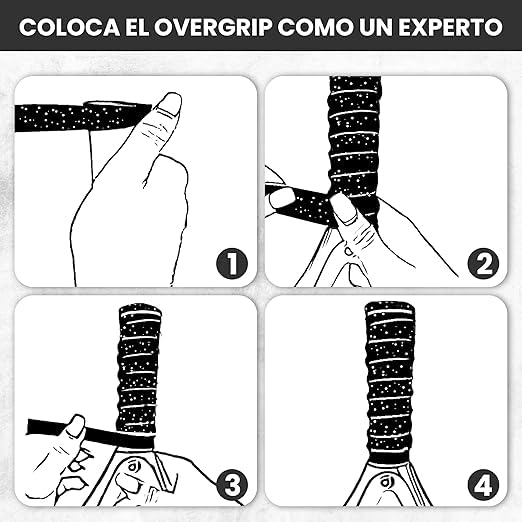 COLOCA EL OVERGRIP COMO UN EXPERTO

1

2

3

4