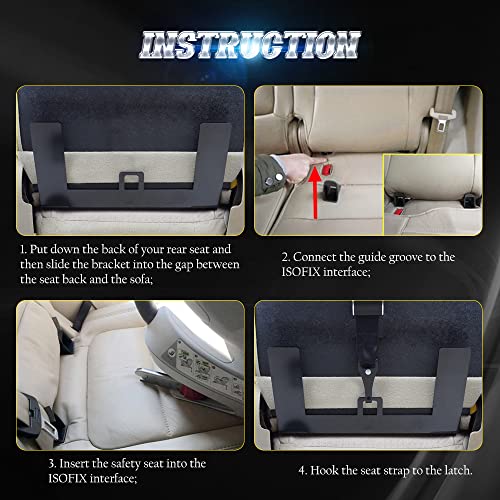 INSTRUCTION

1. Put down the back of your rear seat and then slide the bracket into the gap between the seat back and the sofa;

2. Connect the guide groove to the ISOFIX interface;

3. Insert the safety seat into the ISOFIX interface;

4. Hook the seat strap to the latch.