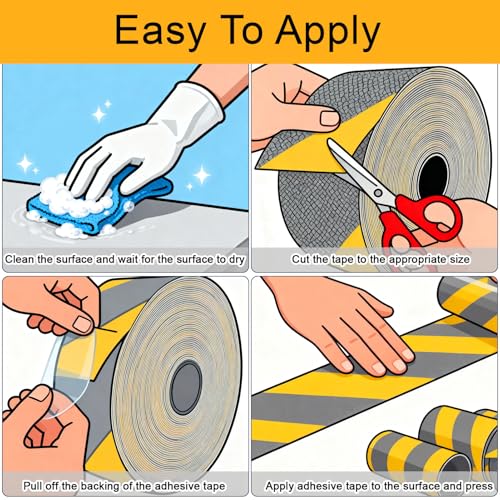 Easy To Apply

Clean the surface and wait for the surface to dry

Cut the tape to the appropriate size

Pull off the backing of the adhesive tape

Apply adhesive tape to the surface and press