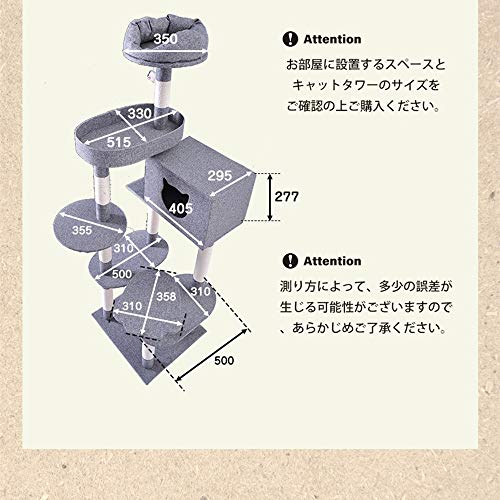 350

330

515

295

277

405

355

310

500

358

310

310

500

Attention

お部屋に設置するスペースと
キャットタワーのサイズを
ご確認の上ご購入ください。

Attention

測り方によって、多少の誤差が
生じる可能性がございますので
、あらかじめご了承ください。