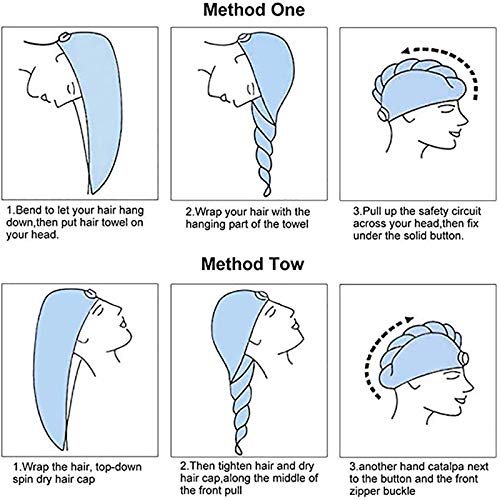 Method One

1.Bend to let your hair hang down,then put hair towel on your head.

2.Wrap your hair with the hanging part of the towel

3.Pull up the safety circuit across your head,then fix under the solid button.

Method Tow

1.Wrap the hair, top-down spin dry hair cap

2.Then tighten hair and dry hair cap,along the middle of the front pull

3.another hand catalpa next to the button and the front zipper buckle