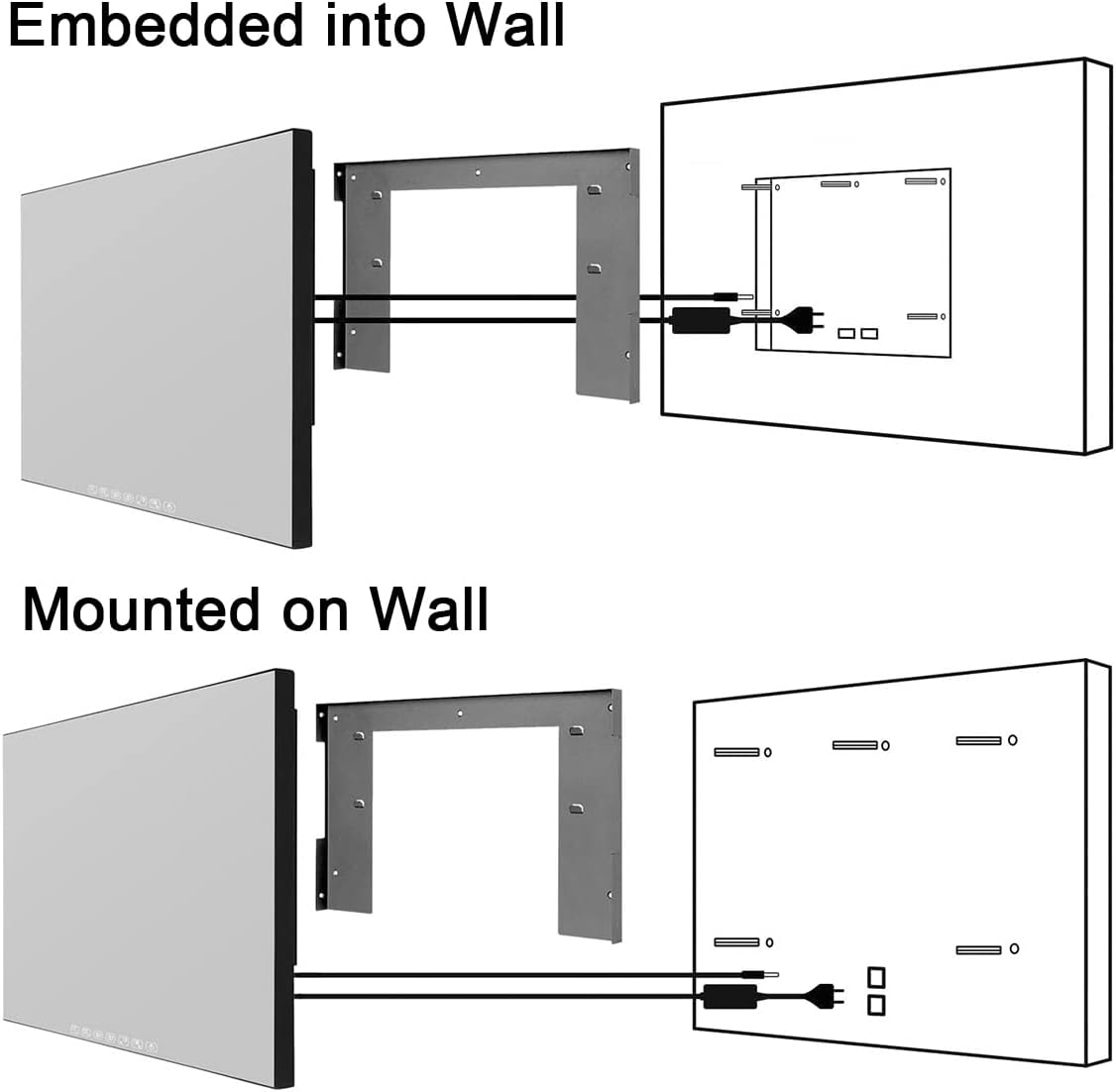 Embedded into Wall

Mounted on Wall