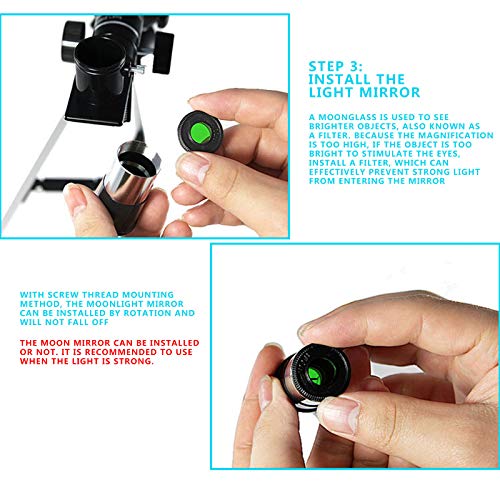 STEP 3:
INSTALL THE
LIGHT MIRROR

A MOONGLASS IS USED TO SEE BRIGHTER OBJECTS, ALSO KNOWN AS A FILTER. BECAUSE THE MAGNIFICATION IS TOO HIGH, IF THE OBJECT IS TOO BRIGHT TO STIMULATE THE EYES, INSTALL A FILTER, WHICH CAN EFFECTIVELY PREVENT STRONG LIGHT FROM ENTERING THE MIRROR

WITH SCREW THREAD MOUNTING METHOD, THE MOONLIGHT MIRROR CAN BE INSTALLED BY ROTATION AND WILL NOT FALL OFF

THE MOON MIRROR CAN BE INSTALLED OR NOT. IT IS RECOMMENDED TO USE WHEN THE LIGHT IS STRONG.