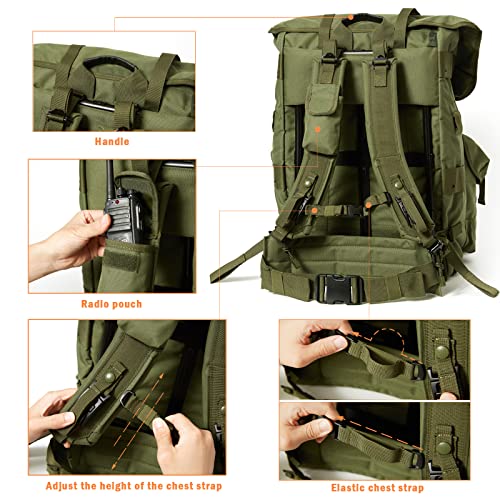 Handle

Radio pouch

Adjust the height of the chest strap

Elastic chest strap