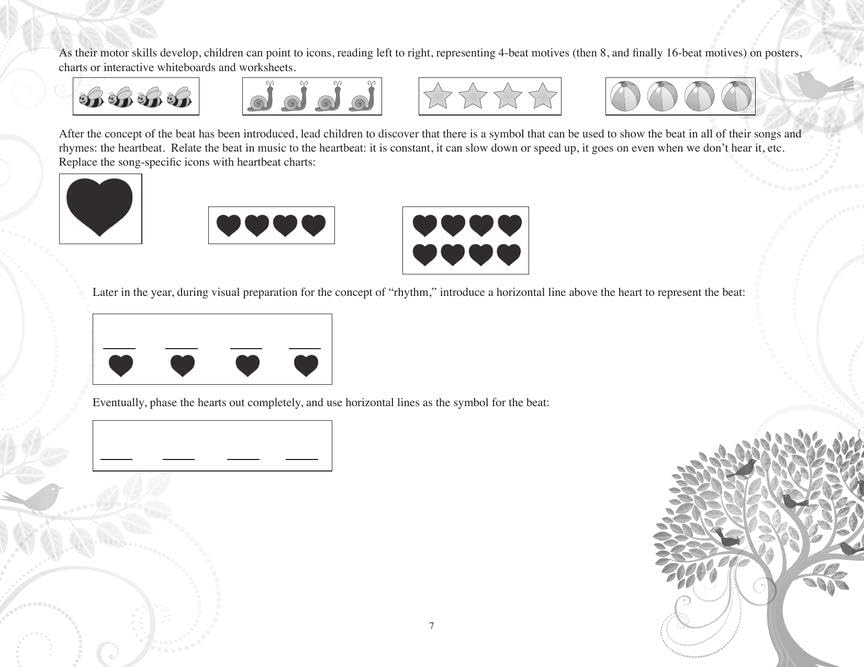 As their motor skills develop, children can point to icons, reading left to right, representing 4-beat motives (then 8, and finally 16-beat motives) on posters, charts or interactive whiteboards and worksheets.

After the concept of the beat has been introduced, lead children to discover that there is a symbol that can be used to show the beat in all of their songs and rhymes: the heartbeat. Relate the beat in music to the heartbeat: it is constant, it can slow down or speed up, it goes on even when we don't hear it, etc. Replace the song-specific icons with heartbeat charts:

Later in the year, during visual preparation for the concept of "rhythm," introduce a horizontal line above the heart to represent the beat:

Eventually, phase the hearts out completely, and use horizontal lines as the symbol for the beat:

7