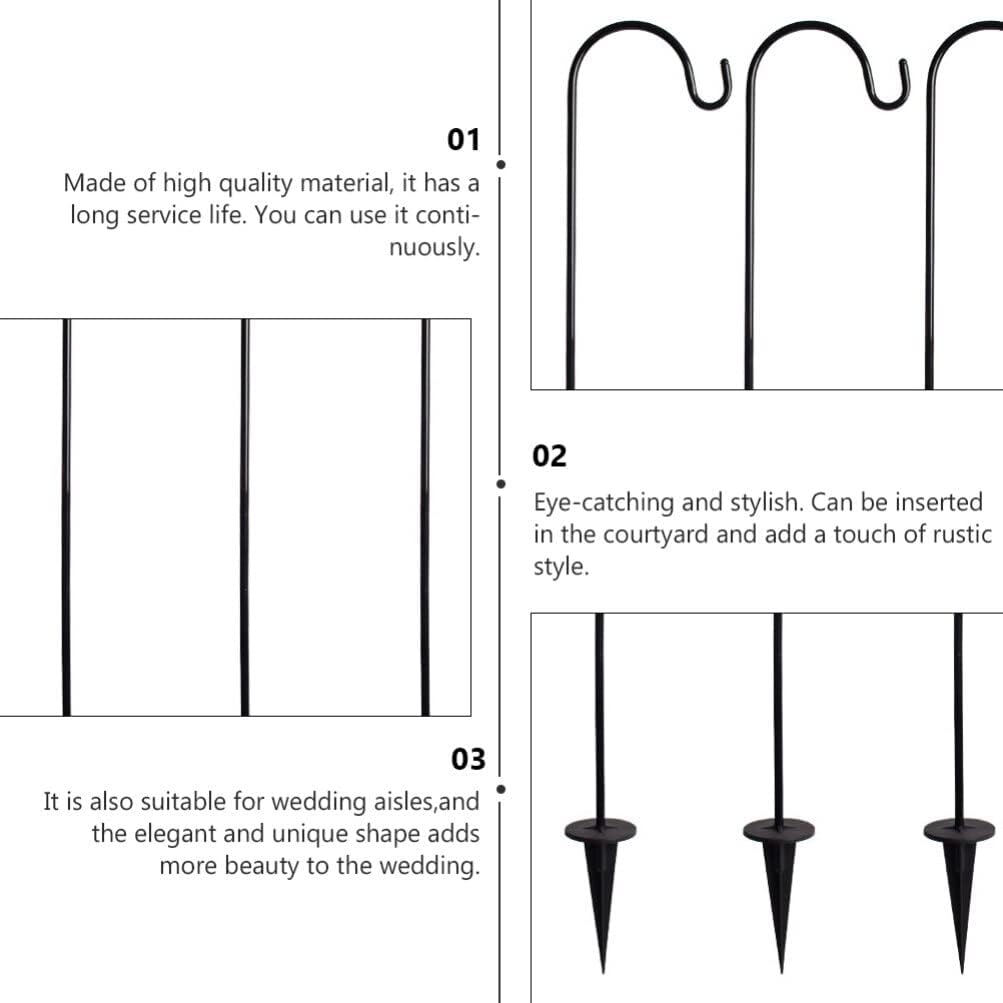 01

Made of high quality material, it has a long service life. You can use it continuously.

02

Eye-catching and stylish. Can be inserted in the courtyard and add a touch of rustic style.

03

It is also suitable for wedding aisles,and the elegant and unique shape adds more beauty to the wedding.