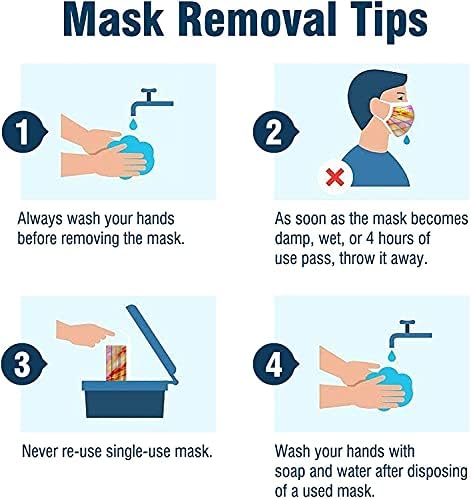 Mask Removal Tips

1

Always wash your hands before removing the mask.

2

As soon as the mask becomes damp, wet, or 4 hours of use pass, throw it away.

3

Never re-use single-use mask.

4

Wash your hands with soap and water after disposing of a used mask.