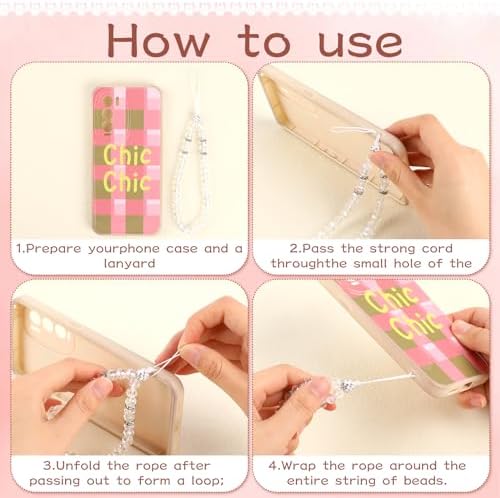 How to use

Chic
Chic

1.Prepare yourphone case and a lanyard

2.Pass the strong cord throughthe small hole of the

3.Unfold the rope after passing out to form a loop;

Chic
Chic

4.Wrap the rope around the entire string of beads.