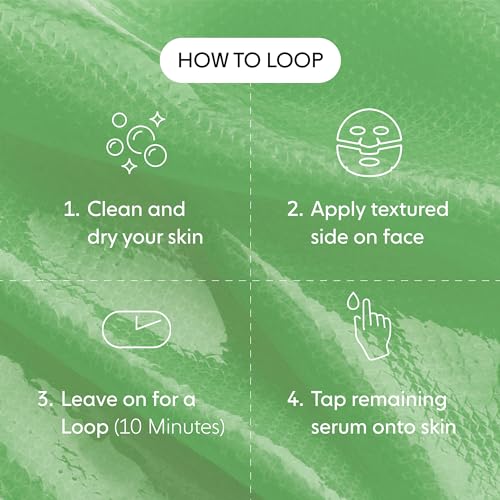 HOW TO LOOP

1. Clean and dry your skin

2. Apply textured side on face

3. Leave on for a Loop (10 Minutes)

4. Tap remaining serum onto skin