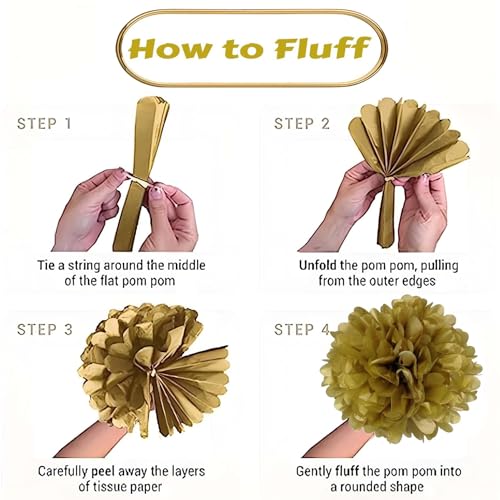 How to Fluff

STEP 1

Tie a string around the middle of the flat pom pom

STEP 2

Unfold the pom pom, pulling from the outer edges

STEP 3

Carefully peel away the layers of tissue paper

STEP 4

Gently fluff the pom pom into a rounded shape