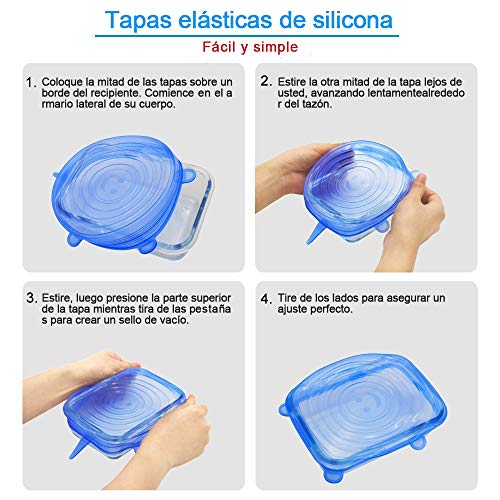 Tapas elásticas de silicona

Fácil y simple

1. Coloque la mitad de las tapas sobre un borde del recipiente. Comience en el a rmario lateral de su cuerpo.

2. Estire la otra mitad de la tapa lejos de usted, avanzando lentamentealrededo r del tazón.

3. Estire, luego presione la parte superior de la tapa mientras tira de las pestaña s para crear un sello de vacío.

4. Tire de los lados para asegurar un ajuste perfecto.