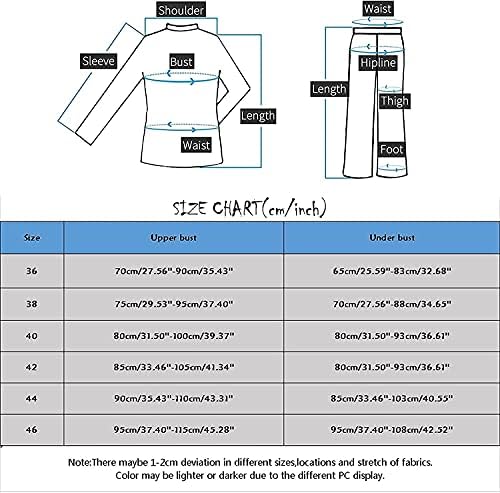 Shoulder
Sleeve
Bust
Length
Waist

Waist
Hipline
Length
Thigh
Foot

SIZE CHART(cm/inch)

| Size | Upper bust | Under bust |
|---|---|---|
| 36 | 70cm/27.56"-90cm/35.43" | 65cm/25.59"-83cm/32.68" |
| 38 | 75cm/29.53"-95cm/37.40" | 70cm/27.56"-88cm/34.65" |
| 40 | 80cm/31.50"-100cm/39.37" | 80cm/31.50"-93cm/36.61" |
| 42 | 85cm/33.46"-105cm/41.34" | 80cm/31.50"-93cm/36.61" |
| 44 | 90cm/35.43"-110cm/43.31" | 85cm/33.46"-103cm/40.55" |
| 46 | 95cm/37.40"-115cm/45.28" | 95cm/37.40"-108cm/42.52" |

Note:There maybe 1-2cm deviation in different sizes,locations and stretch of fabrics.
Color may be lighter or darker due to the different PC display.