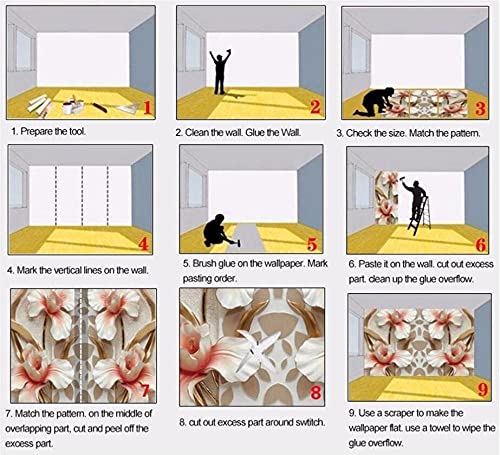 1

1. Prepare the tool.

2

2. Clean the wall. Glue the Wall.

3

3. Check the size. Match the pattern.

4

4. Mark the vertical lines on the wall.

5

5. Brush glue on the wallpaper. Mark pasting order.

6

6. Paste it on the wall. cut out excess part. clean up the glue overflow.

7

7. Match the pattern. on the middle of overlapping part, cut and peel off the excess part.

8

8. cut out excess part around swtitch.

9

9. Use a scraper to make the wallpaper flat. use a towel to wipe the glue overflow.