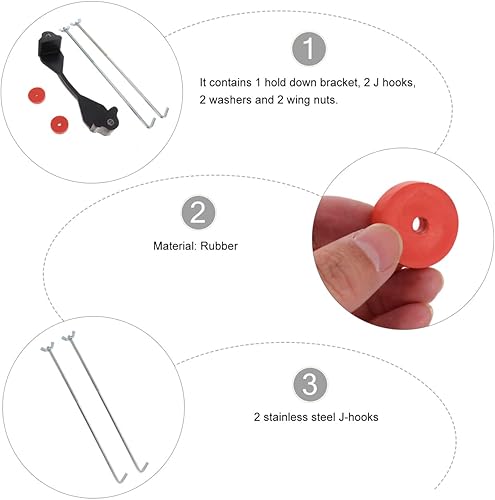 1

It contains 1 hold down bracket, 2 J hooks, 2 washers and 2 wing nuts.

2

Material: Rubber

3

2 stainless steel J-hooks