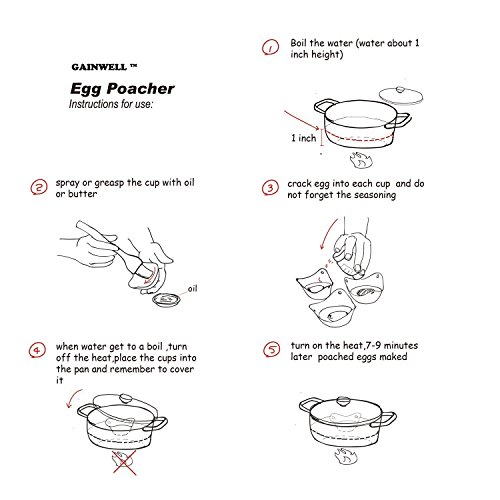 GAINWELL ™

Egg Poacher
Instructions for use:

1 Boil the water (water about 1 inch height)

1 inch

2 spray or greasp the cup with oil or butter

oil

3 crack egg into each cup and do not forget the seasoning

4 when water get to a boil ,turn off the heat,place the cups into the pan and remember to cover it

5 turn on the heat,7-9 minutes later poached eggs maked