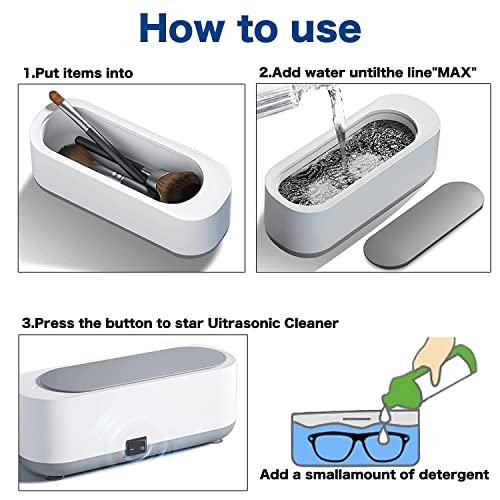 How to use

1.Put items into

2.Add water untilthe line"MAX"

3.Press the button to star Uitrasonic Cleaner

Add a smallamount of detergent