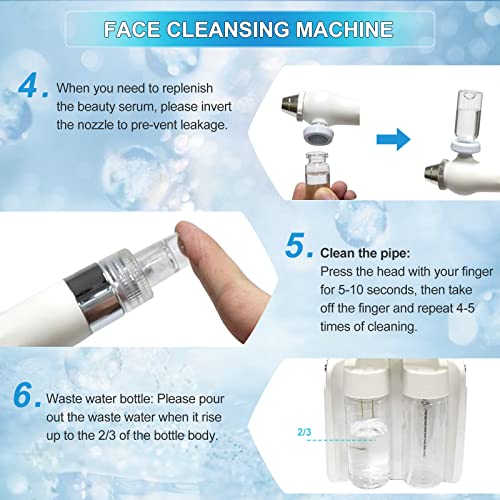 FACE CLEANSING MACHINE

4. When you need to replenish the beauty serum, please invert the nozzle to pre-vent leakage.

5. Clean the pipe:
Press the head with your finger for 5-10 seconds, then take off the finger and repeat 4-5 times of cleaning.

6. Waste water bottle: Please pour out the waste water when it rise up to the 2/3 of the bottle body.

2/3