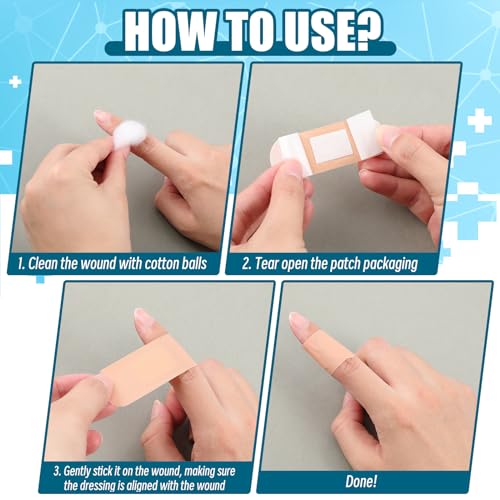 HOW TO USE?

1. Clean the wound with cotton balls

2. Tear open the patch packaging

3. Gently stick it on the wound, making sure the dressing is aligned with the wound

Done!