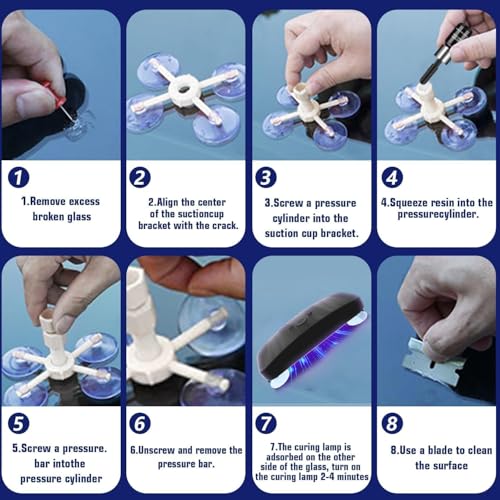 1

1.Remove excess broken glass

2

2.Align the center of the suctioncup bracket with the crack.

3

3.Screw a pressure cylinder into the suction cup bracket.

4

4.Squeeze resin into the pressurecylinder.

5

5.Screw a pressure. bar intothe pressure cylinder

6

6.Unscrew and remove the pressure bar.

7

7.The curing lamp is adsorbed on the other side of the glass, turn on the curing lamp 2-4 minutes

8

8.Use a blade to clean the surface