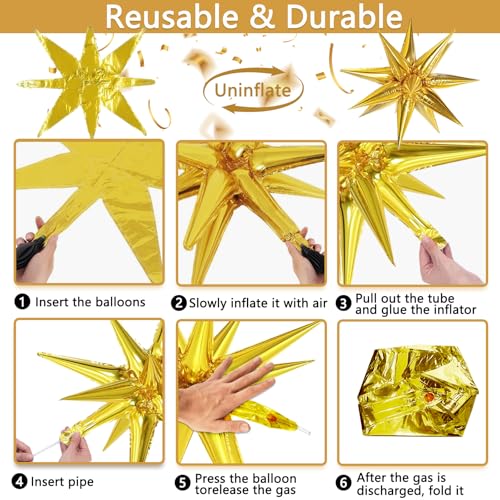 Reusable & Durable

Uninflate

❶ Insert the balloons

❷ Slowly inflate it with air

❸ Pull out the tube and glue the inflator

❹ Insert pipe

❺ Press the balloon torelease the gas

❻ After the gas is discharged, fold it