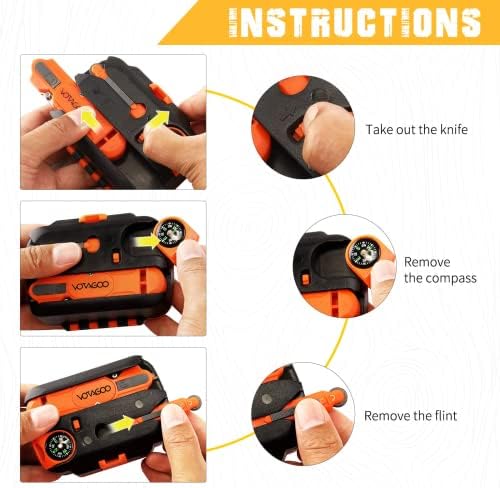 INSTRUCTIONS

VOTAGOO

Take out the knife

VOTAGOO

Remove the compass

VOTAGOO

Remove the flint