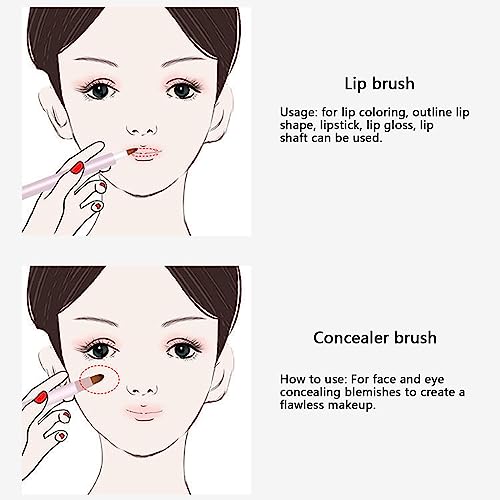 Lip brush

Usage: for lip coloring, outline lip shape, lipstick, lip gloss, lip shaft can be used.

Concealer brush

How to use: For face and eye concealing blemishes to create a flawless makeup.