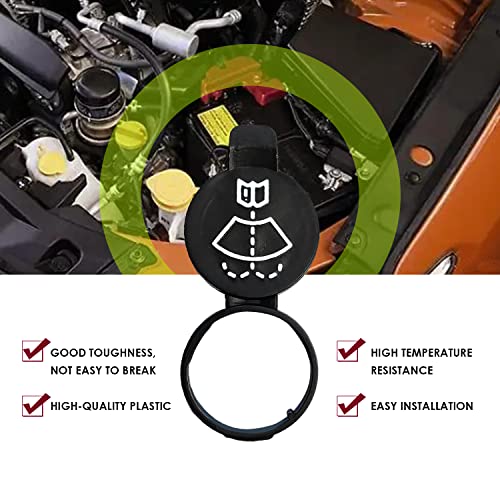 GOOD TOUGHNESS, NOT EASY TO BREAK

HIGH-QUALITY PLASTIC

HIGH TEMPERATURE RESISTANCE

EASY INSTALLATION