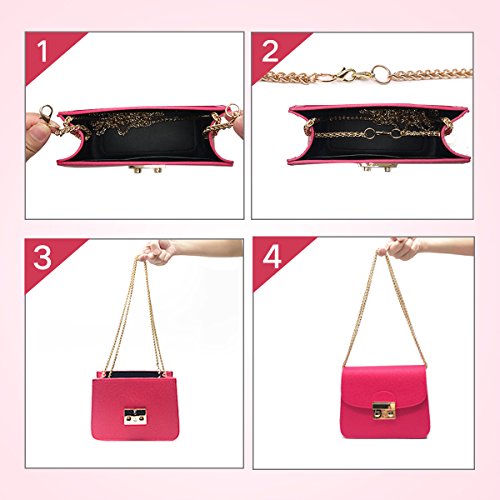 1

2

3

4